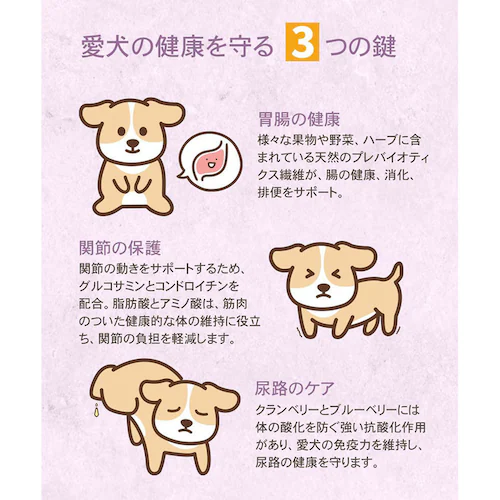 愛犬の健康を守る 3 つの鍵

胃腸の健康
様々な果物や野菜、ハーブに含まれている天然のプレバイオティクス繊維が、腸の健康、消化、排便をサポート。

関節の保護
関節の動きをサポートするため、グルコサミンとコンドロイチンを配合。脂肪酸とアミノ酸は、筋肉のついた健康的な体の維持に役立ち、関節の負担を軽減します。

尿路のケア
クランベリーとブルーベリーには体の酸化を防ぐ強い抗酸化作用があり、愛犬の免疫力を維持し、尿路の健康を守ります。