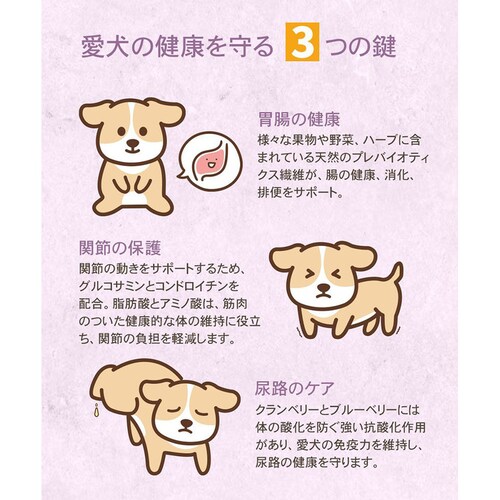 愛犬の健康を守る 3 つの鍵

胃腸の健康
様々な果物や野菜、ハーブに含まれている天然のプレバイオティクス繊維が、腸の健康、消化、排便をサポート。

関節の保護
関節の動きをサポートするため、グルコサミンとコンドロイチンを配合。脂肪酸とアミノ酸は、筋肉のついた健康的な体の維持に役立ち、関節の負担を軽減します。

尿路のケア
クランベリーとブルーベリーには体の酸化を防ぐ強い抗酸化作用があり、愛犬の免疫力を維持し、尿路の健康を守ります。