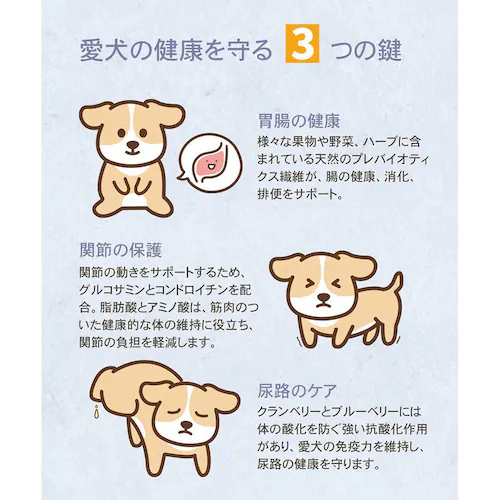 愛犬の健康を守る 3 つの鍵

胃腸の健康
様々な果物や野菜、ハーブに含まれている天然のプレバイオティクス繊維が、腸の健康、消化、排便をサポート。

関節の保護
関節の動きをサポートするため、グルコサミンとコンドロイチンを配合。脂肪酸とアミノ酸は、筋肉のついた健康的な体の維持に役立ち、関節の負担を軽減します。

尿路のケア
クランベリーとブルーベリーには体の酸化を防ぐ強い抗酸化作用があり、愛犬の免疫力を維持し、尿路の健康を守ります。