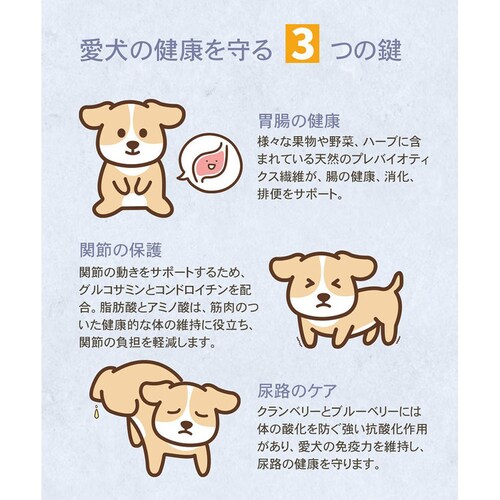 愛犬の健康を守る 3 つの鍵

胃腸の健康
様々な果物や野菜、ハーブに含まれている天然のプレバイオティクス繊維が、腸の健康、消化、排便をサポート。

関節の保護
関節の動きをサポートするため、グルコサミンとコンドロイチンを配合。脂肪酸とアミノ酸は、筋肉のついた健康的な体の維持に役立ち、関節の負担を軽減します。

尿路のケア
クランベリーとブルーベリーには体の酸化を防ぐ強い抗酸化作用があり、愛犬の免疫力を維持し、尿路の健康を守ります。