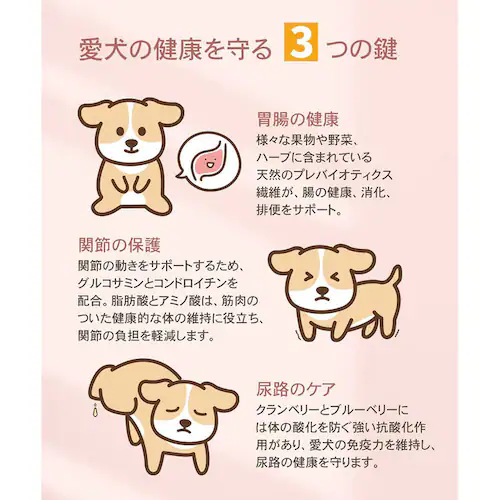 愛犬の健康を守る 3 つの鍵

胃腸の健康
様々な果物や野菜、ハーブに含まれている天然のプレバイオティクス繊維が、腸の健康、消化、排便をサポート。

関節の保護
関節の動きをサポートするため、グルコサミンとコンドロイチンを配合。脂肪酸とアミノ酸は、筋肉のついた健康的な体の維持に役立ち、関節の負担を軽減します。

尿路のケア
クランベリーとブルーベリーには体の酸化を防ぐ強い抗酸化作用があり、愛犬の免疫力を維持し、尿路の健康を守ります。