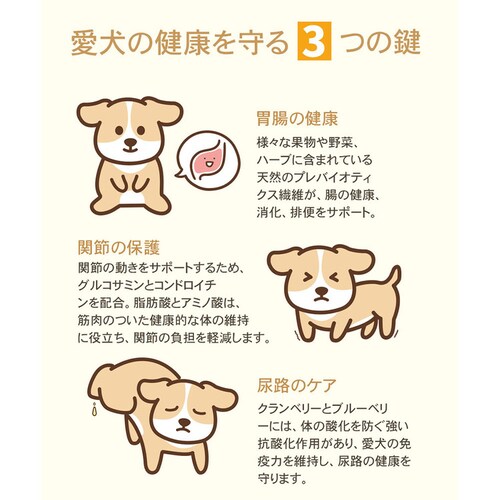 愛犬の健康を守る 3 つの鍵

胃腸の健康

様々な果物や野菜、ハーブに含まれている天然のプレバイオティクス繊維が、腸の健康、消化、排便をサポート。

関節の保護

関節の動きをサポートするため、グルコサミンとコンドロイチンを配合。脂肪酸とアミノ酸は、筋肉のついた健康的な体の維持に役立ち、関節の負担を軽減します。

尿路のケア

クランベリーとブルーベリーには、体の酸化を防ぐ強い抗酸化作用があり、愛犬の免疫力を維持し、尿路の健康を守ります。