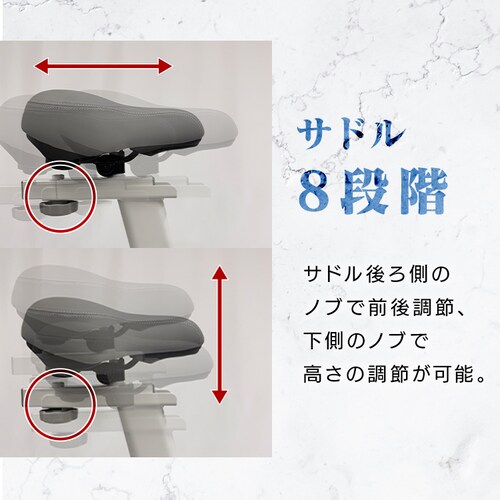 サドル
8段階

サドル後ろ側のノブで前後調節、下側のノブで高さの調節が可能。