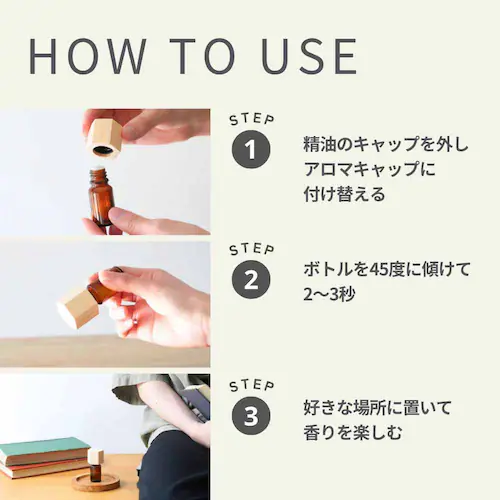 HOW TO USE

STEP
1
精油のキャップを外し
アロマキャップに
付け替える

STEP
2
ボトルを45度に傾けて
2〜3秒

STEP
3
好きな場所に置いて
香りを楽しむ