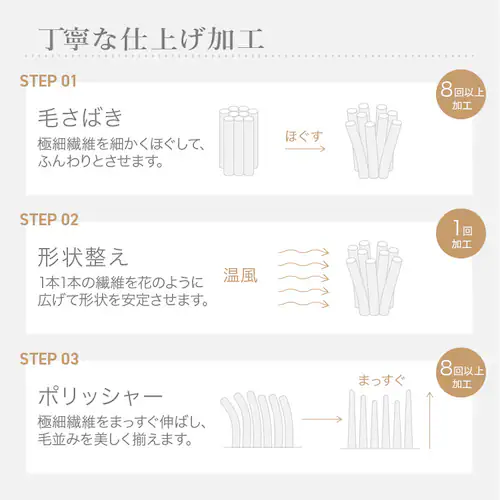 丁寧な仕上げ加工

STEP 01

8回以上加工

毛さばき
極細繊維を細かくほぐして、ふんわりとさせます。

ほぐす

STEP 02

1回加工

形状整え
1本1本の繊維を花のように広げて形状を安定させます。

温風

STEP 03

8回以上加工

ポリッシャー
極細繊維をまっすぐ伸ばし、毛並みを美しく揃えます。

まっすぐ