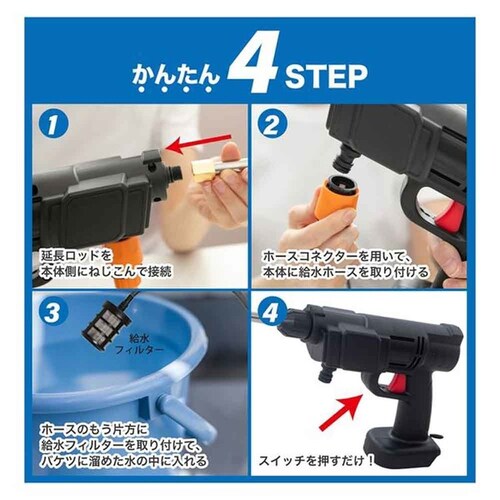 かんたん 4 STEP

1
延長ロッドを本体側にねじこんで接続

2
ホースコネクターを用いて、本体に給水ホースを取り付ける

3
給水フィルター
ホースのもう片方に給水フィルターを取り付けて、バケツに溜めた水の中に入れる

4
スイッチを押すだけ！