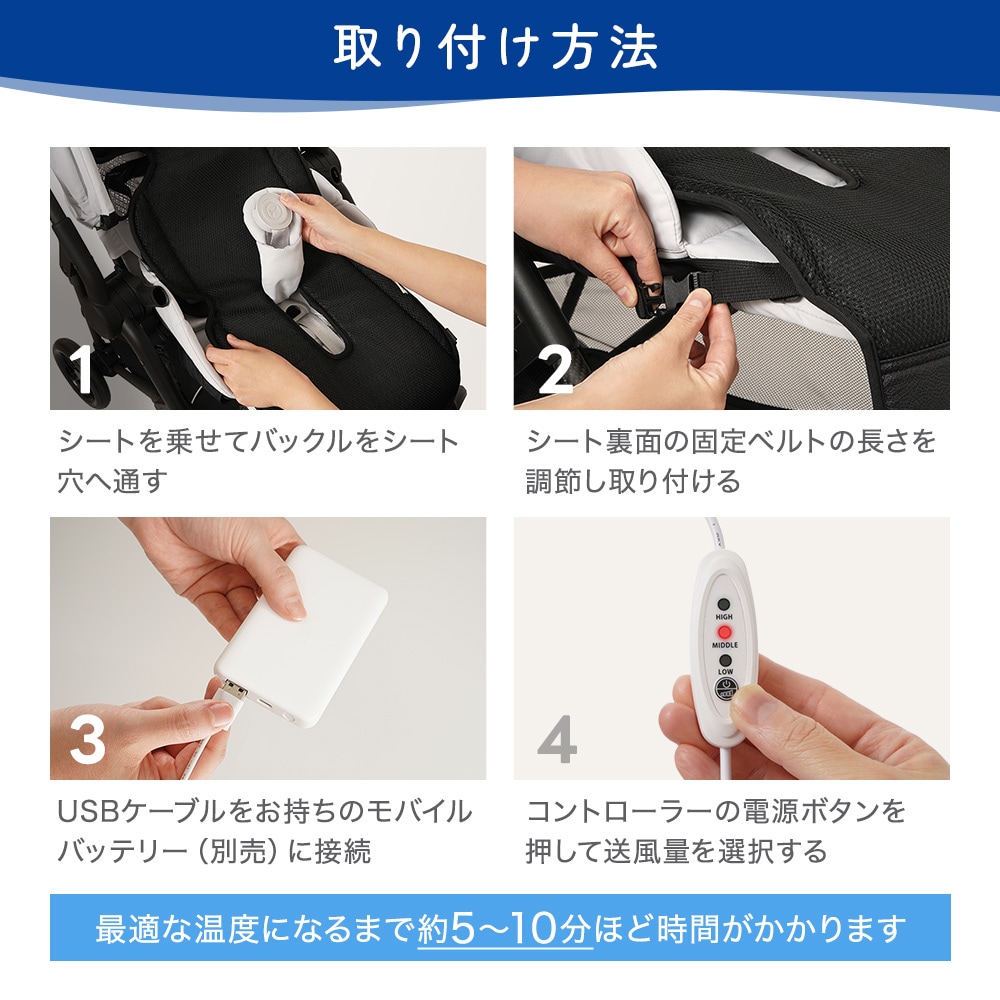 取り付け方法

1

シートを乗せてバックルをシート穴へ通す

2

シート裏面の固定ベルトの長さを調節し取り付ける

3

USBケーブルをお持ちのモバイルバッテリー（別売）に接続

HIGH
MIDDLE
LOW

4

コントローラーの電源ボタンを押して送風量を選択する

最適な温度になるまで約5〜10分ほど時間がかかります