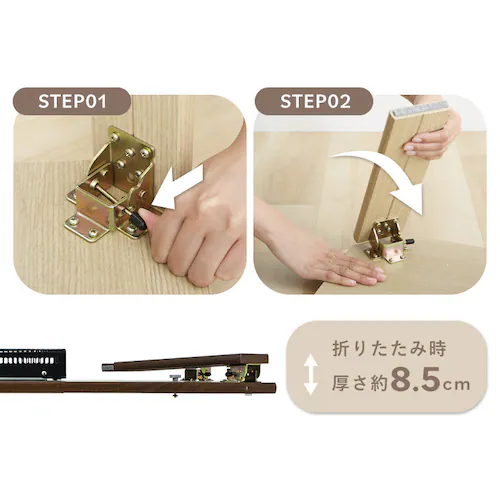 STEP01

STEP02

折りたたみ時
厚さ約8.5cm