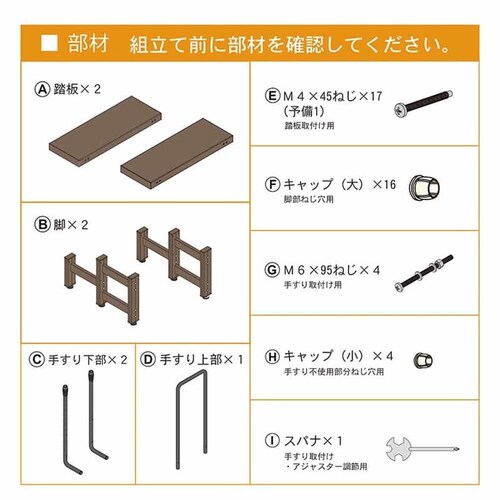 ■ 部材　組立て前に部材を確認してください。

Ⓐ 踏板×２

Ⓑ 脚×２

Ⓒ 手すり下部×２

Ⓓ 手すり上部×１

Ⓔ Ｍ４×45ねじ×17
（予備1）
踏板取付け用

Ⓕ キャップ（大）×16
脚部ねじ穴用

Ⓖ Ｍ６×95ねじ×４
手すり取付け用

Ⓗ キャップ（小）×４
手すり不使用部分ねじ穴用

Ⓘ スパナ×１
手すり取付け
・アジャスター調節用