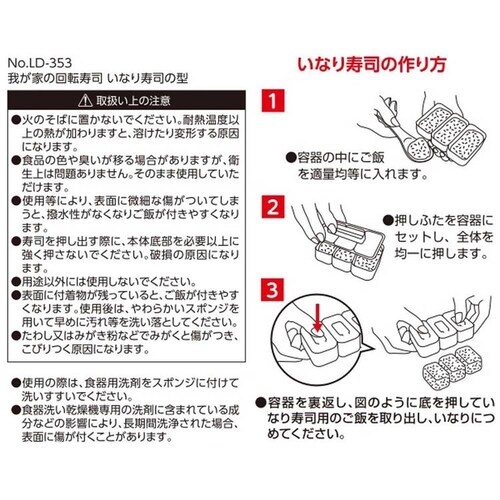 No.LD-353
我が家の回転寿司 いなり寿司の型

⚠ 取扱い上の注意

●火のそばに置かないでください。耐熱温度以上の熱が加わりますと、溶けたり変形する原因になります。
●食品の色や臭いが移る場合がありますが、衛生上は問題ありません。そのまま使用していただけます。
●使用等により、表面に微細な傷がついてしまうと、撥水性がなくなりご飯が付きやすくなります。
●寿司を押し出す際に、本体底部を必要以上に強く押さないでください。破損の原因になります。
●用途以外には使用しないでください。
●表面に付着物が残っていると、ご飯が付きやすくなります。使用後は、やわらかいスポンジを用いて早めに汚れ等を洗い落としてください。
●たわし又はみがき粉などでみがくと傷がつき、こびりつく原因になります。

●使用の際は、食器用洗剤をスポンジに付けて洗いすすいでください。
●食器洗い乾燥機専用の洗剤に含まれている成分などの影響により、長期間洗浄された場合、表面に傷が付くことがあります。

いなり寿司の作り方

1
●容器の中にご飯を適量均等に入れます。

2
●押しふたを容器にセットし、全体を均一に押します。

3
●容器を裏返し、図のように底を押していなり寿司用のご飯を取り出し、いなりにつめてください。