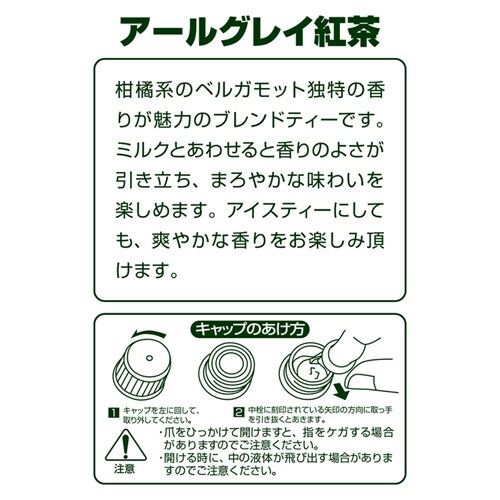 アールグレイ紅茶

柑橘系のベルガモット独特の香りが魅力のブレンドティーです。ミルクとあわせると香りのよさが引き立ち、まろやかな味わいを楽しめます。アイスティーにしても、爽やかな香りをお楽しみ頂けます。

キャップのあけ方

1 キャップを左に回して、取り外してください。

2 中栓に刻印されている矢印の方向に取っ手を引き抜くとあきます。

注意

・爪をひっかけて開けますと、指をケガする場合がありますのでご注意ください。
・開ける時に、中の液体が飛び出す場合がありますのでご注意ください。