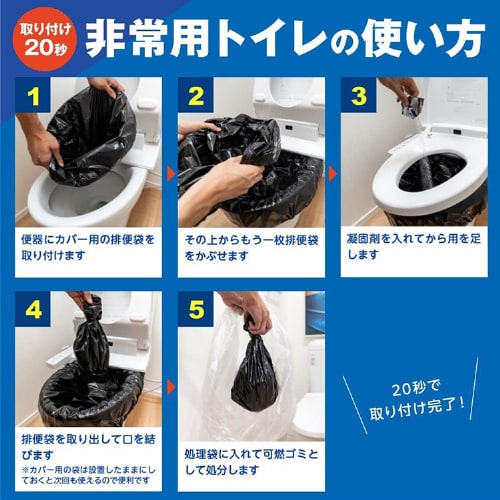 取り付け
20秒

非常用トイレの使い方

1
便器にカバー用の排便袋を取り付けます

2
その上からもう一枚排便袋をかぶせます

3
凝固剤を入れてから用を足します

4
排便袋を取り出して口を結びます
※カバー用の袋は設置したままにしておくと次回も使えるので便利です

5
処理袋に入れて可燃ゴミとして処分します

20秒で
取り付け完了！