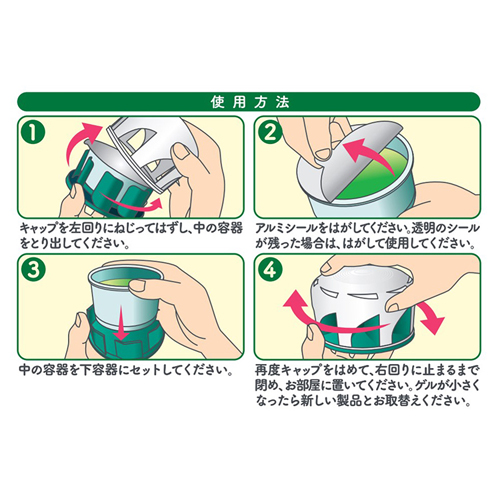 使用方法

1

キャップを左回りにねじってはずし、中の容器をとり出してください。

2

アルミシールをはがしてください。透明のシールが残った場合は、はがして使用してください。

3

中の容器を下容器にセットしてください。

4

再度キャップをはめて、右回りに止まるまで閉め、お部屋に置いてください。ゲルが小さくなったら新しい製品とお取替えください。