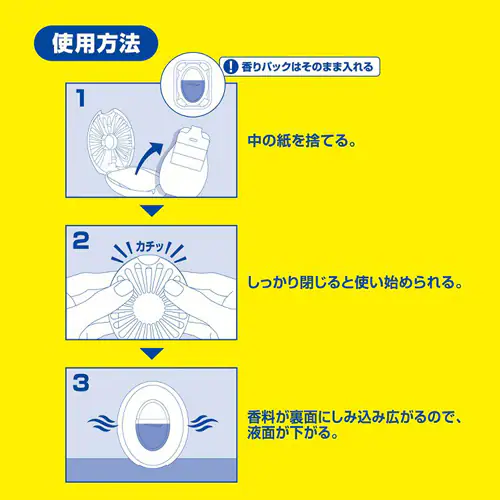 使用方法

! 香りパックはそのまま入れる

1

中の紙を捨てる。

2

カチッ

しっかり閉じると使い始められる。

3

香料が裏面にしみ込み広がるので、液面が下がる。