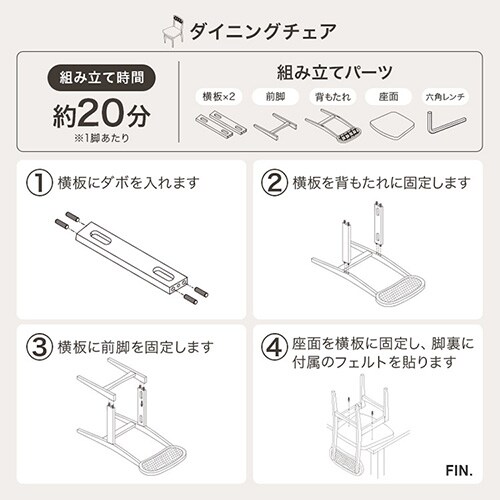 ダイニングチェア

組み立て時間
約20分
※1脚あたり

組み立てパーツ
横板×2
前脚
背もたれ
座面
六角レンチ

① 横板にダボを入れます

② 横板を背もたれに固定します

③ 横板に前脚を固定します

④ 座面を横板に固定し、脚裏に付属のフェルトを貼ります

FIN.