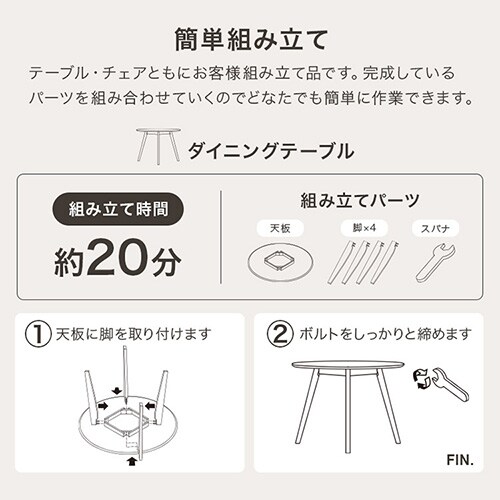 簡単組み立て

テーブル・チェアともにお客様組み立て品です。完成しているパーツを組み合わせていくのでどなたでも簡単に作業できます。

ダイニングテーブル

組み立て時間

約20分

組み立てパーツ

天板

脚×4

スパナ

① 天板に脚を取り付けます

② ボルトをしっかりと締めます

FIN.