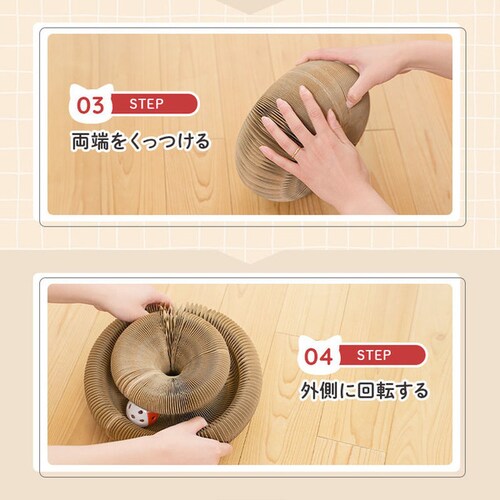 03 STEP

両端をくっつける

04 STEP

外側に回転する