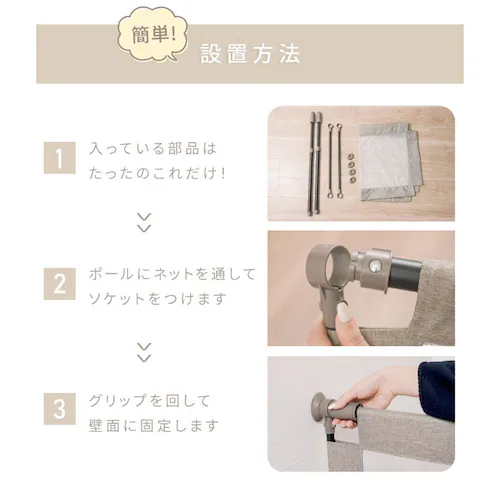 簡単!
設置方法

1
入っている部品は
たったのこれだけ!

2
ポールにネットを通して
ソケットをつけます

3
グリップを回して
壁面に固定します