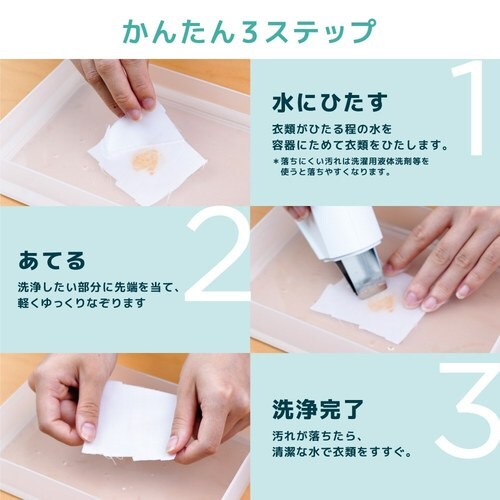 かんたん3ステップ

1

水にひたす

衣類がひたる程の水を容器にためて衣類をひたします。

＊落ちにくい汚れは洗濯用液体洗剤等を使うと落ちやすくなります。

2

あてる

洗浄したい部分に先端を当て、軽くゆっくりなぞります

3

洗浄完了

汚れが落ちたら、清潔な水で衣類をすすぐ。