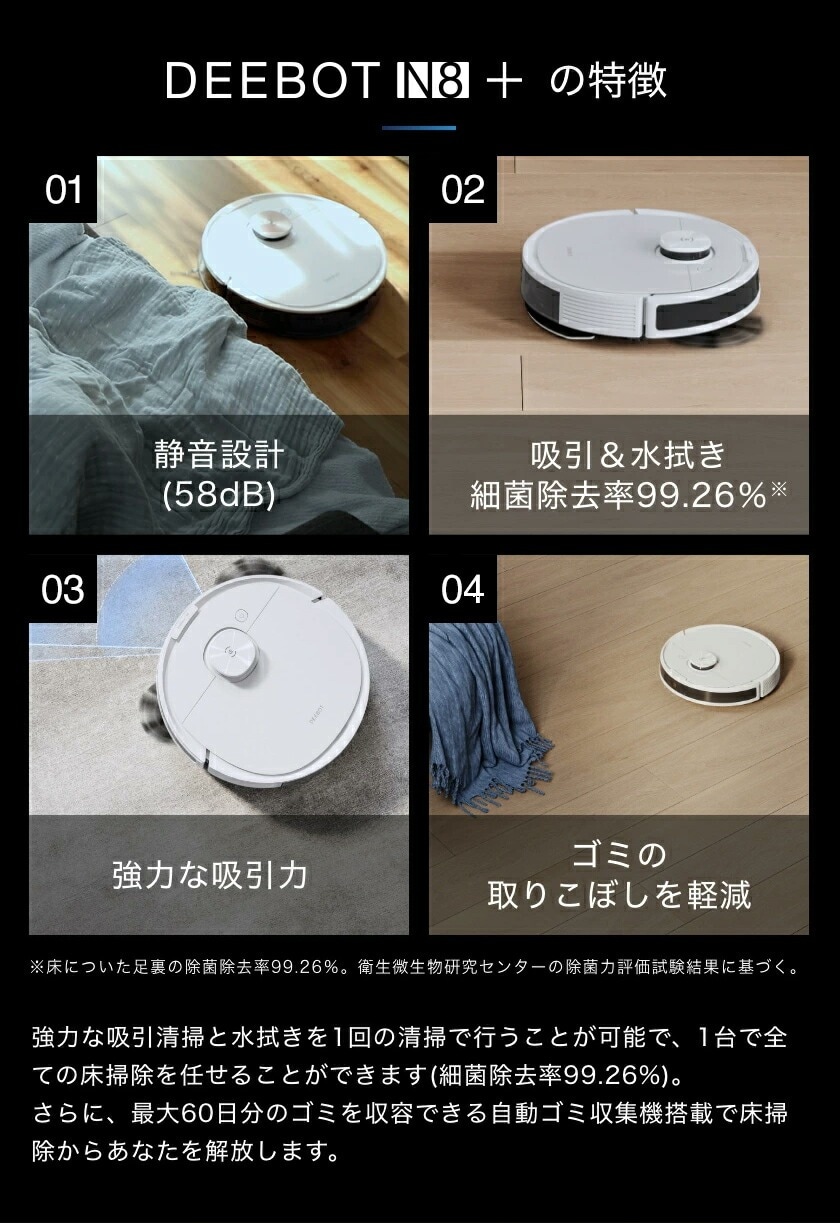 DEEBOT N8 + の特徴

01

静音設計
(58dB)

02

吸引＆水拭き
細菌除去率99.26%※

03

強力な吸引力

04

ゴミの
取りこぼしを軽減

※床についた足裏の除菌除去率99.26%。衛生微生物研究センターの除菌力評価試験結果に基づく。

強力な吸引清掃と水拭きを1回の清掃で行うことが可能で、1台で全ての床掃除を任せることができます(細菌除去率99.26%)。
さらに、最大60日分のゴミを収容できる自動ゴミ収集機搭載で床掃除からあなたを解放します。