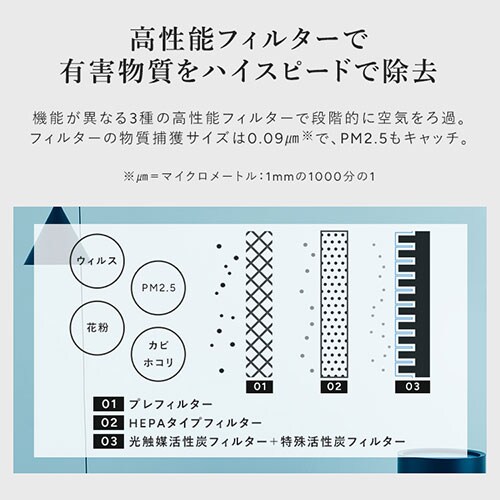 高性能フィルターで
有害物質をハイスピードで除去

機能が異なる3種の高性能フィルターで段階的に空気をろ過。
フィルターの物質捕獲サイズは0.09㎛※で、PM2.5もキャッチ。

※㎛＝マイクロメートル：1mmの1000分の1

ウィルス

PM2.5

花粉

カビ
ホコリ

01

02

03

01 プレフィルター
02 HEPAタイプフィルター
03 光触媒活性炭フィルター＋特殊活性炭フィルター