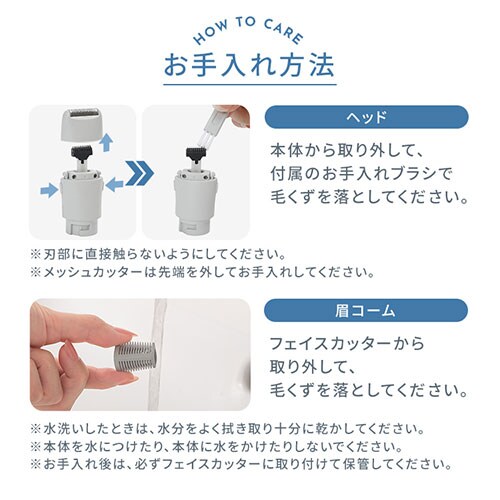 HOW TO CARE
お手入れ方法

ヘッド

本体から取り外して、付属のお手入れブラシで毛くずを落としてください。

※刃部に直接触らないようにしてください。
※メッシュカッターは先端を外してお手入れしてください。

眉コーム

フェイスカッターから取り外して、毛くずを落としてください。

※水洗いしたときは、水分をよく拭き取り十分に乾かしてください。
※本体を水につけたり、本体に水をかけたりしないでください。
※お手入れ後は、必ずフェイスカッターに取り付けて保管してください。