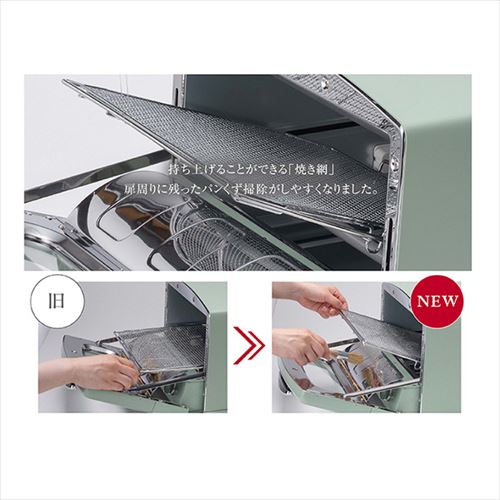 持ち上げることができる「焼き網」
扉周りに残ったパンくず掃除がしやすくなりました。

旧

NEW