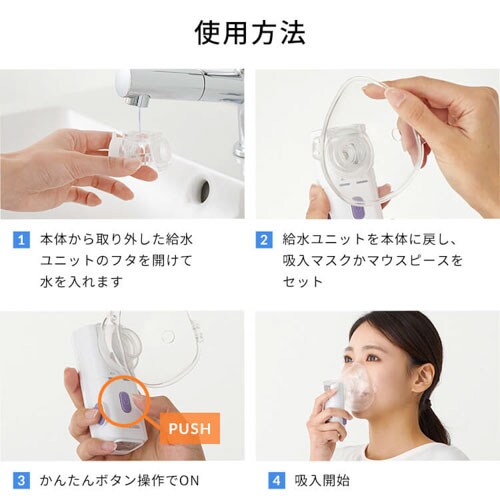 使用方法

1 本体から取り外した給水ユニットのフタを開けて水を入れます

2 給水ユニットを本体に戻し、吸入マスクかマウスピースをセット

PUSH

3 かんたんボタン操作でON

4 吸入開始