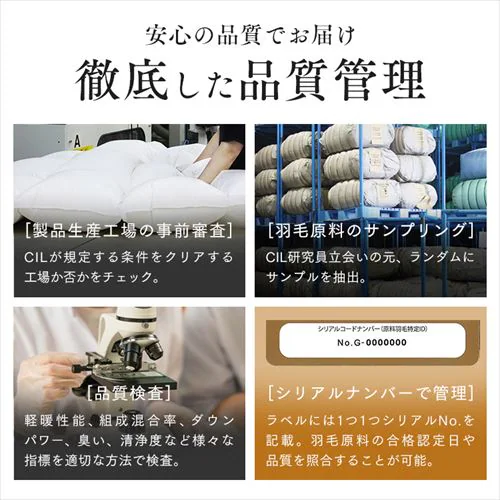 安心の品質でお届け
徹底した品質管理

A

[製品生産工場の事前審査]
CILが規定する条件をクリアする工場か否かをチェック。

[羽毛原料のサンプリング]
CIL研究員立会いの元、ランダムにサンプルを抽出。

[品質検査]
軽暖性能、組成混合率、ダウンパワー、臭い、清浄度など様々な指標を適切な方法で検査。

シリアルコードナンバー（原料羽毛特定ID）
No.G-0000000

[シリアルナンバーで管理]
ラベルには1つ1つシリアルNo.を記載。羽毛原料の合格認定日や品質を照合することが可能。