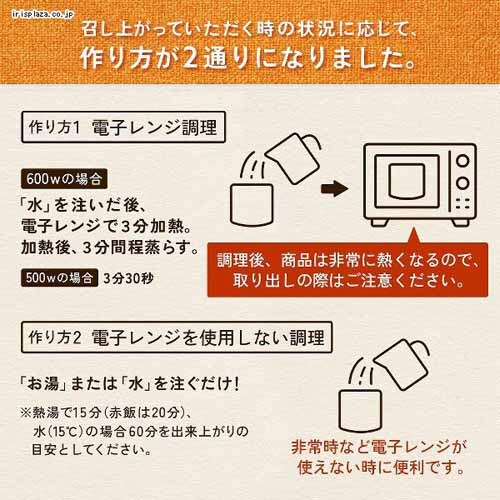 irisplaza.co.jp

召し上がっていただく時の状況に応じて、
作り方が2通りになりました。

作り方1　電子レンジ調理

600wの場合

「水」を注いだ後、
電子レンジで3分加熱。
加熱後、3分間程蒸らす。

500wの場合　3分30秒

調理後、商品は非常に熱くなるので、
取り出しの際はご注意ください。

作り方2　電子レンジを使用しない調理

「お湯」または「水」を注ぐだけ！

※熱湯で15分（赤飯は20分）、
水（15℃）の場合60分を出来上がりの
目安としてください。

非常時など電子レンジが
使えない時に便利です。