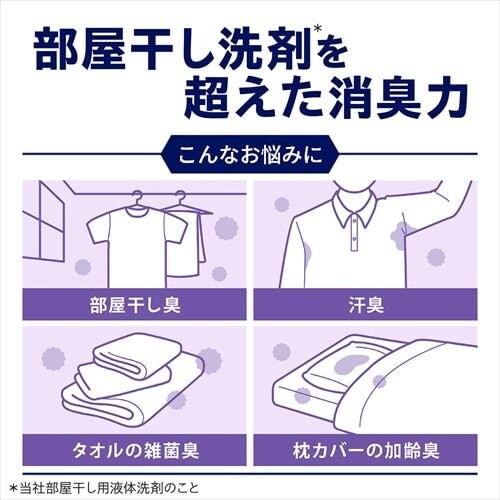 部屋干し洗剤*を超えた消臭力

こんなお悩みに

部屋干し臭

汗臭

タオルの雑菌臭

枕カバーの加齢臭

＊当社部屋干し用液体洗剤のこと