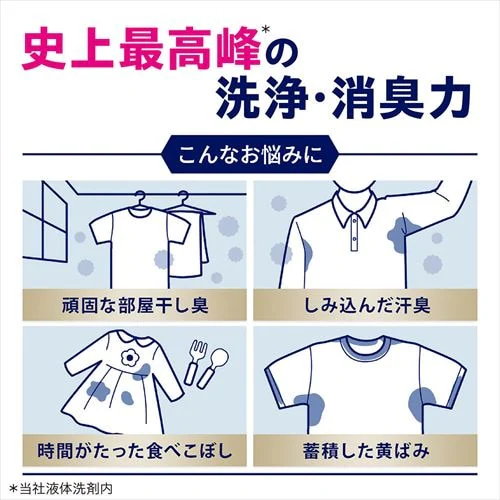 史上最高峰*の
洗浄・消臭力

こんなお悩みに

頑固な部屋干し臭

しみ込んだ汗臭

時間がたった食べこぼし

蓄積した黄ばみ

*当社液体洗剤内