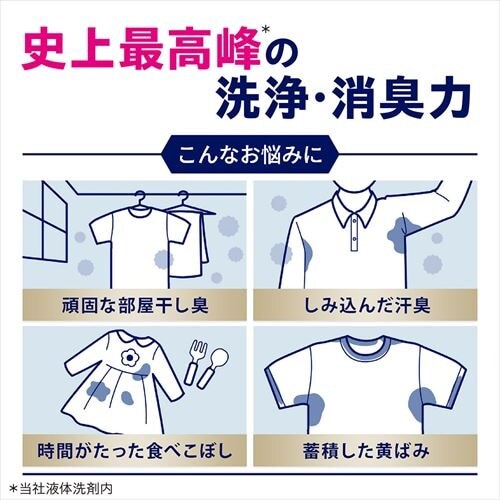 史上最高峰*の
洗浄・消臭力

こんなお悩みに

頑固な部屋干し臭

しみ込んだ汗臭

時間がたった食べこぼし

蓄積した黄ばみ

*当社液体洗剤内