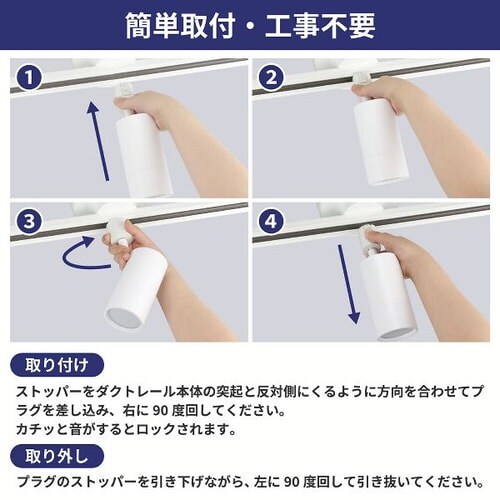 簡単取付・工事不要

1

2

3

4

取り付け

ストッパーをダクトレール本体の突起と反対側にくるように方向を合わせてプラグを差し込み、右に 90 度回してください。
カチッと音がするとロックされます。

取り外し

プラグのストッパーを引き下げながら、左に 90 度回して引き抜いてください。