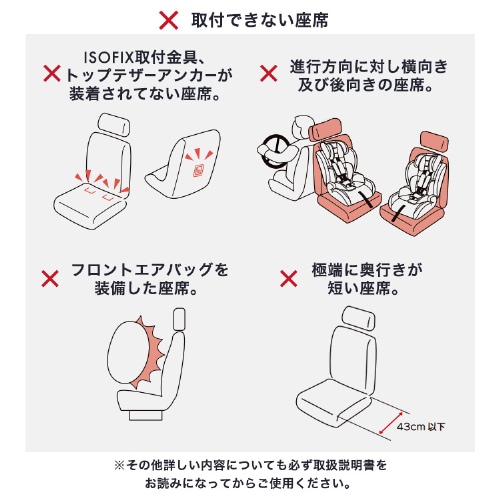 ✕ 取付できない座席

✕ ISOFIX取付金具、トップテザーアンカーが装着されてない座席。

✕ 進行方向に対し横向き及び後向きの座席。

✕ フロントエアバッグを装備した座席。

✕ 極端に奥行きが短い座席。

43cm 以下

※その他詳しい内容についても必ず取扱説明書をお読みになってからご使用ください。