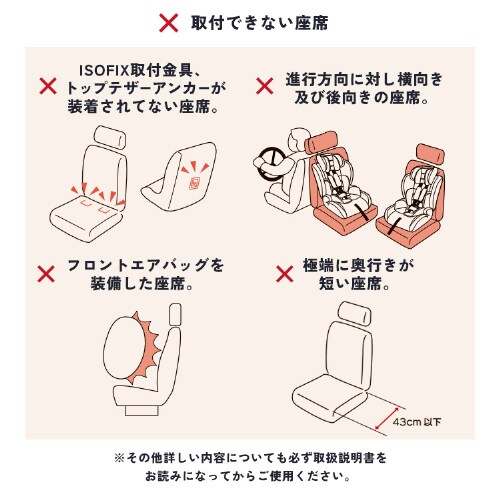 取付できない座席

ISOFIX取付金具、トップテザーアンカーが装着されてない座席。

進行方向に対し横向き及び後向きの座席。

フロントエアバッグを装備した座席。

極端に奥行きが短い座席。

43cm 以下

※その他詳しい内容についても必ず取扱説明書をお読みになってからご使用ください。