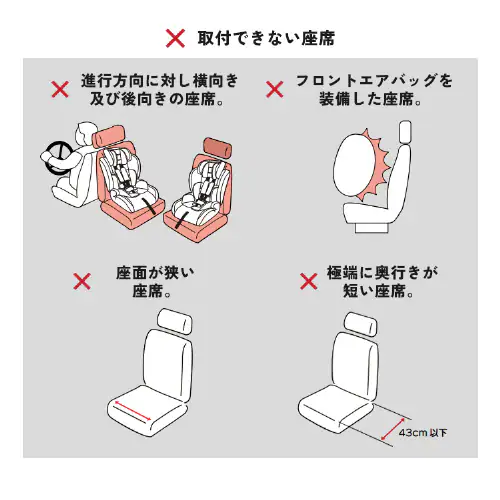 ✕ 取付できない座席

✕ 進行方向に対し横向き及び後向きの座席。

✕ フロントエアバッグを装備した座席。

✕ 座面が狭い座席。

✕ 極端に奥行きが短い座席。

43cm 以下