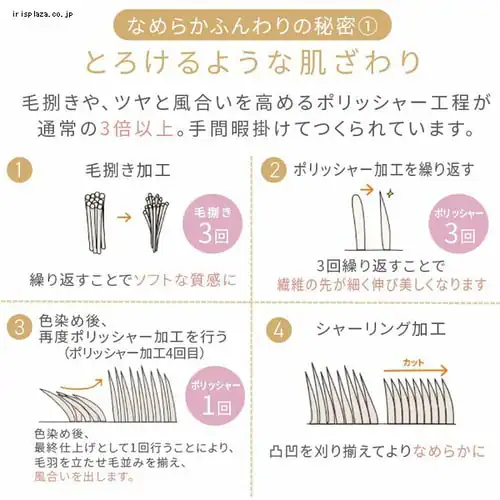 irisplaza.co.jp

なめらかふんわりの秘密①

とろけるような肌ざわり

毛捌きや、ツヤと風合いを高めるポリッシャー工程が通常の3倍以上。手間暇掛けてつくられています。

1 毛捌き加工

毛捌き 3回

繰り返すことでソフトな質感に

2 ポリッシャー加工を繰り返す

ポリッシャー 3回

3回繰り返すことで繊維の先が細く伸び美しくなります

3 色染め後、再度ポリッシャー加工を行う（ポリッシャー加工4回目）

ポリッシャー 1回

色染め後、最終仕上げとして1回行うことにより、毛羽を立たせ毛並みを揃え、風合いを出します。

4 シャーリング加工

カット

凸凹を刈り揃えてよりなめらかに