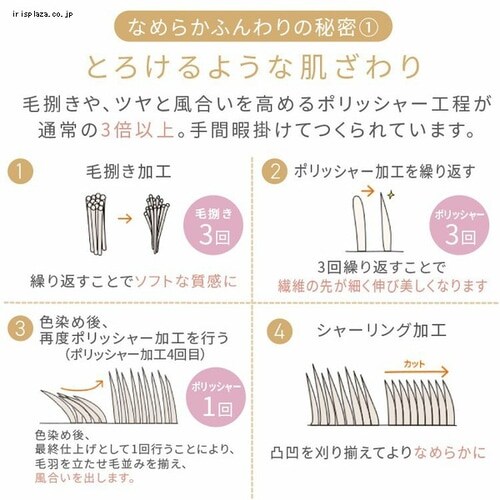 irisplaza.co.jp

なめらかふんわりの秘密①

とろけるような肌ざわり

毛捌きや、ツヤと風合いを高めるポリッシャー工程が通常の3倍以上。手間暇掛けてつくられています。

1 毛捌き加工

毛捌き 3回

繰り返すことでソフトな質感に

2 ポリッシャー加工を繰り返す

ポリッシャー 3回

3回繰り返すことで繊維の先が細く伸び美しくなります

3 色染め後、再度ポリッシャー加工を行う（ポリッシャー加工4回目）

ポリッシャー 1回

色染め後、最終仕上げとして1回行うことにより、毛羽を立たせ毛並みを揃え、風合いを出します。

4 シャーリング加工

カット

凸凹を刈り揃えてよりなめらかに