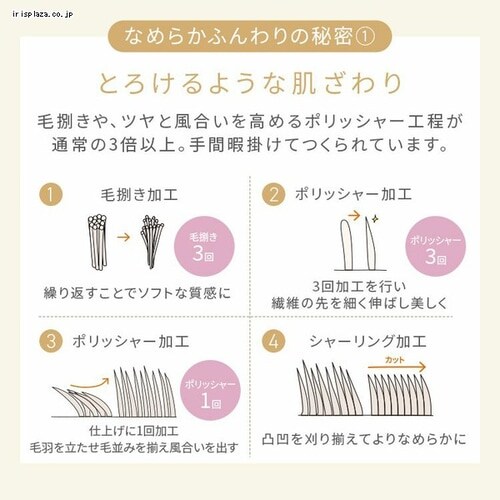 irisplaza.co.jp

なめらかふんわりの秘密①

とろけるような肌ざわり

毛捌きや、ツヤと風合いを高めるポリッシャー工程が通常の3倍以上。手間暇掛けてつくられています。

1 毛捌き加工

毛捌き 3回

繰り返すことでソフトな質感に

2 ポリッシャー加工

ポリッシャー 3回

3回加工を行い
繊維の先を細く伸ばし美しく

3 ポリッシャー加工

ポリッシャー 1回

仕上げに1回加工
毛羽を立たせ毛並みを揃え風合いを出す

4 シャーリング加工

カット

凸凹を刈り揃えてよりなめらかに