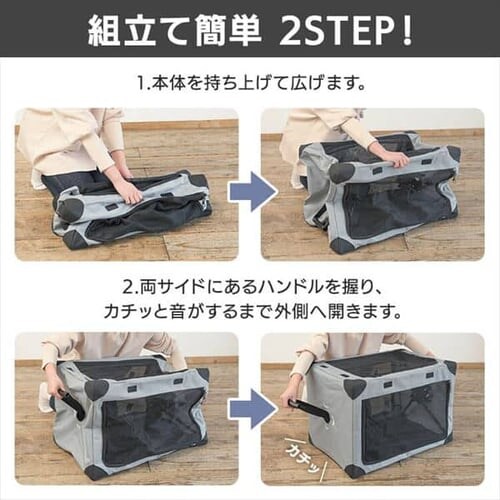 組立て簡単 2STEP!

1.本体を持ち上げて広げます。

2.両サイドにあるハンドルを握り、カチッと音がするまで外側へ開きます。

カチッ