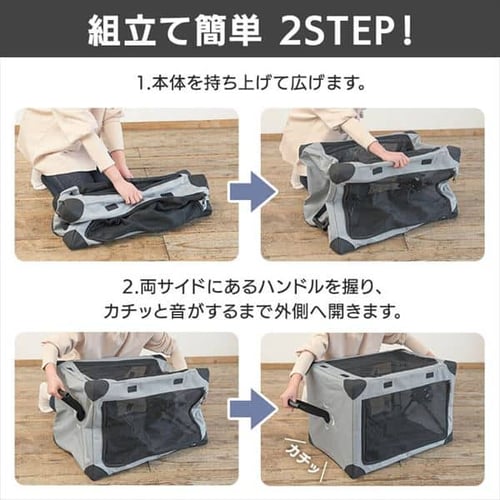 組立て簡単 2STEP!

1.本体を持ち上げて広げます。

2.両サイドにあるハンドルを握り、カチッと音がするまで外側へ開きます。

カチッ