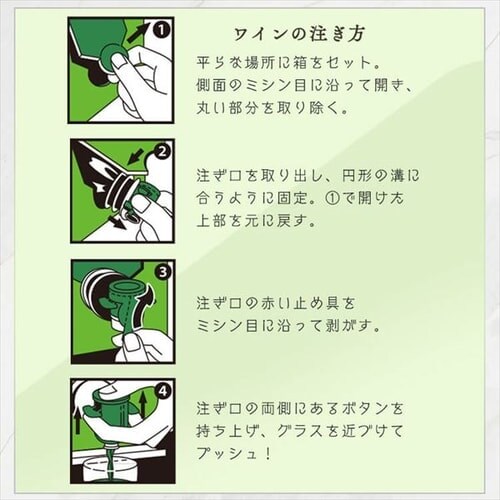 ワインの注ぎ方

1
平らな場所に箱をセット。
側面のミシン目に沿って開き、
丸い部分を取り除く。

2
注ぎ口を取り出し、円形の溝に
合うように固定。①で開けた
上部を元に戻す。

3
注ぎ口の赤い止め具を
ミシン目に沿って剥がす。

4
注ぎ口の両側にあるボタンを
持ち上げ、グラスを近づけて
プッシュ！