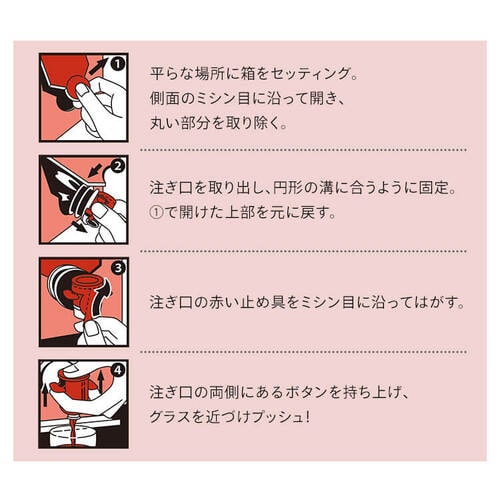 1

平らな場所に箱をセッティング。
側面のミシン目に沿って開き、
丸い部分を取り除く。

2

注ぎ口を取り出し、円形の溝に合うように固定。
①で開けた上部を元に戻す。

3

注ぎ口の赤い止め具をミシン目に沿ってはがす。

4

注ぎ口の両側にあるボタンを持ち上げ、
グラスを近づけプッシュ!