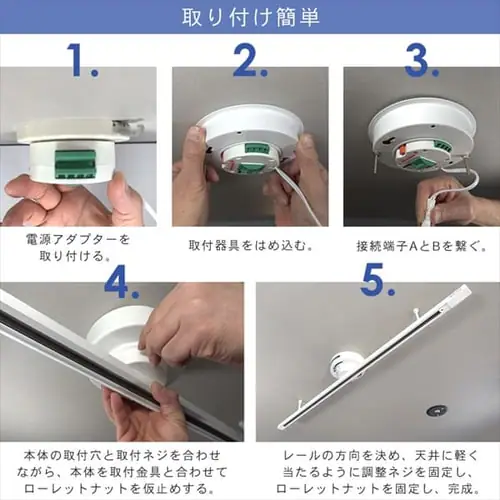 取り付け簡単

1.

電源アダプターを取り付ける。

2.

取付器具をはめ込む。

3.

接続端子AとBを繋ぐ。

4.

本体の取付穴と取付ネジを合わせながら、本体を取付金具と合わせてローレットナットを仮止めする。

5.

レールの方向を決め、天井に軽く当たるように調整ネジを固定し、ローレットナットを固定し、完成。