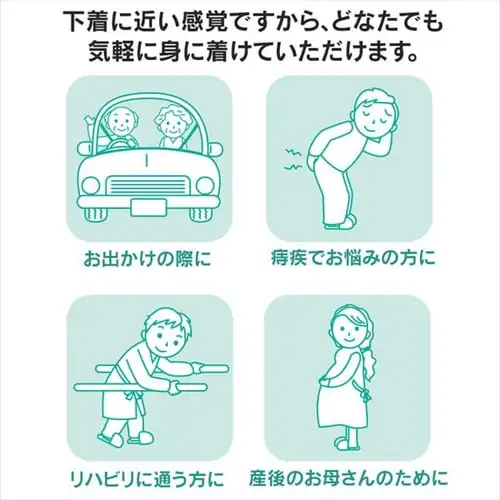 下着に近い感覚ですから、どなたでも気軽に身に着けていただけます。

お出かけの際に

痔疾でお悩みの方に

リハビリに通う方に

産後のお母さんのために