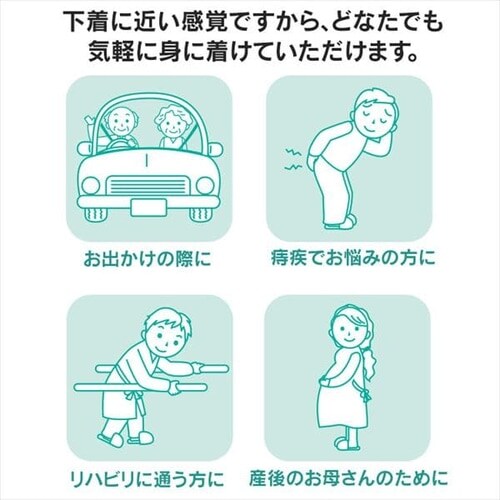 下着に近い感覚ですから、どなたでも気軽に身に着けていただけます。

お出かけの際に

痔疾でお悩みの方に

リハビリに通う方に

産後のお母さんのために