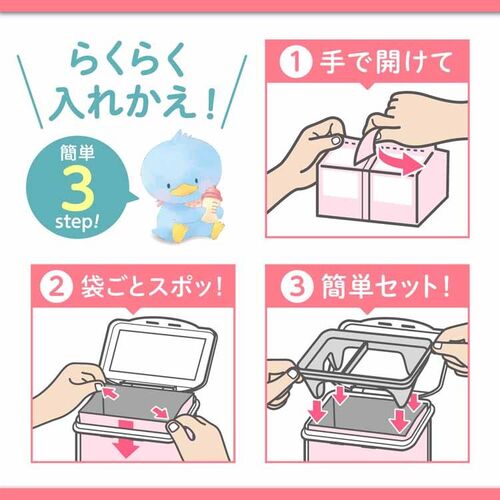 らくらく
入れかえ!

簡単
3
step!

1 手で開けて

2 袋ごとスポッ!

3 簡単セット!