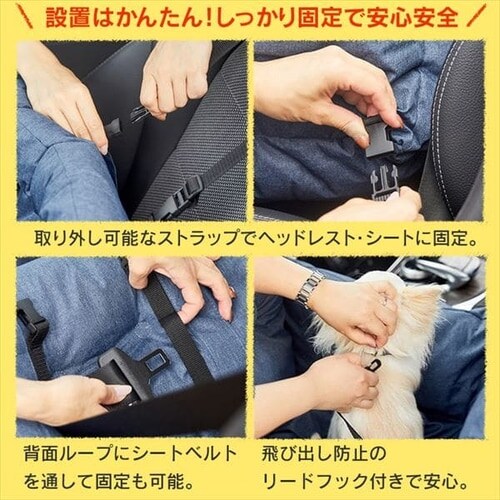 ＼ 設置はかんたん！しっかり固定で安心安全 ／

取り外し可能なストラップでヘッドレスト・シートに固定。

背面ループにシートベルトを通して固定も可能。

飛び出し防止のリードフック付きで安心。