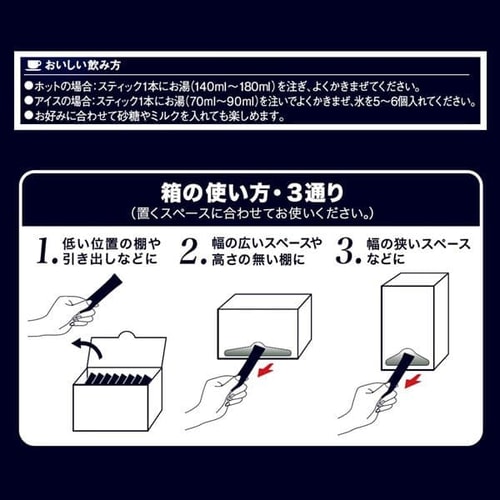 おいしい飲み方

●ホットの場合：スティック1本にお湯（140ml～180ml）を注ぎ、よくかきまぜてください。
●アイスの場合：スティック1本にお湯（70ml～90ml）を注いでよくかきまぜ、氷を5～6個入れてください。
●お好みに合わせて砂糖やミルクを入れても楽しめます。

箱の使い方・3通り
（置くスペースに合わせてお使いください。）

1. 低い位置の棚や引き出しなどに

2. 幅の広いスペースや高さの無い棚に

3. 幅の狭いスペースなどに